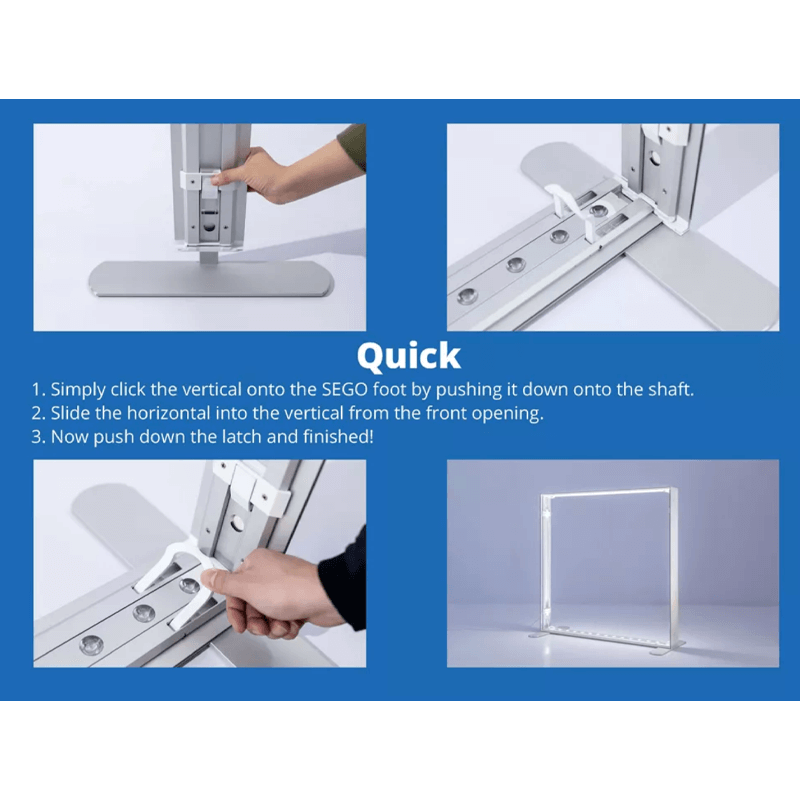 Quick

1. Simply click the vertical onto the SEGO foot by pushing it down onto the shaft.
2. Slide the horizontal into the vertical from the front opening.
3. Now push down the latch and finished!